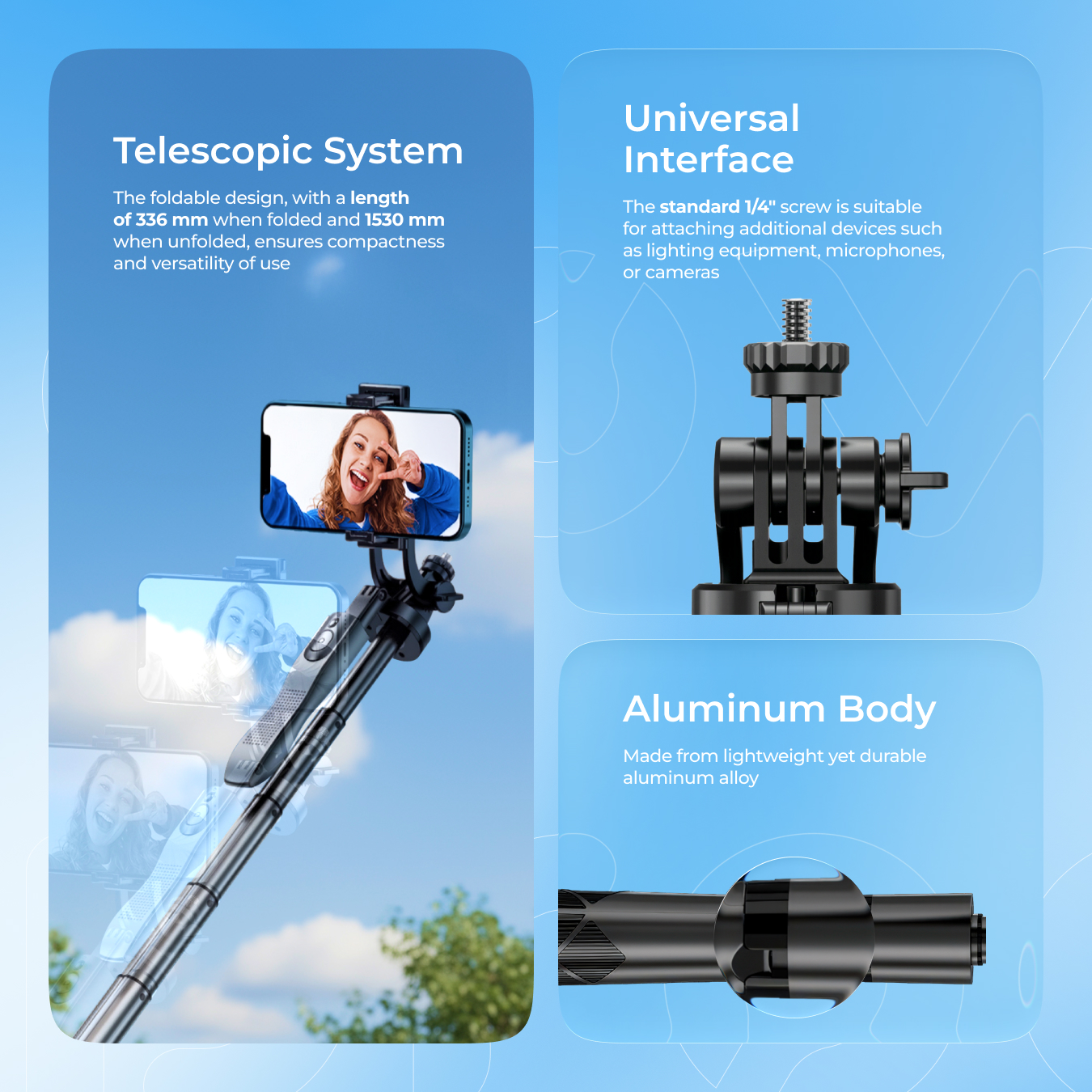 Telescopic System

The foldable design, with a length of 336 mm when folded and 1530 mm when unfolded, ensures compactness and versatility of use

Universal Interface

The standard 1/4" screw is suitable for attaching additional devices such as lighting equipment, microphones, or cameras

Aluminum Body

Made from lightweight yet durable aluminum alloy